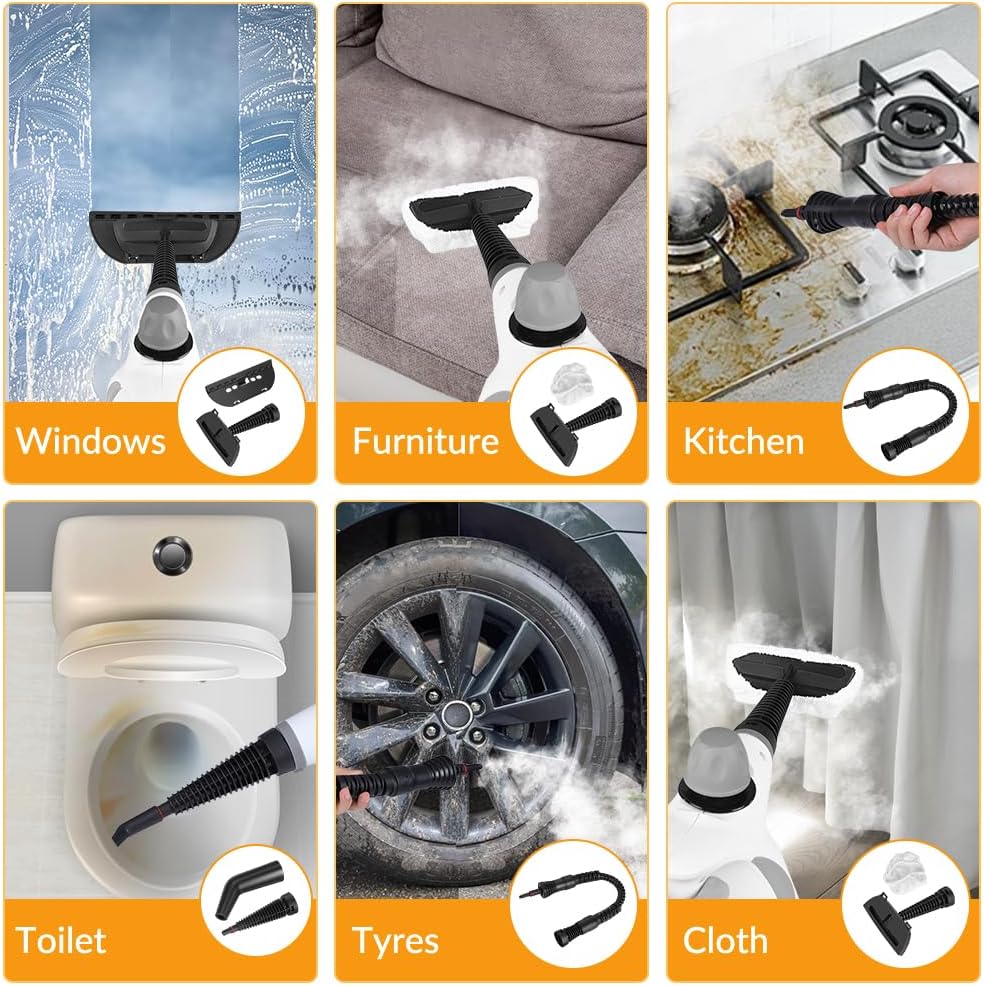 Windows

Furniture

Kitchen

Toilet

Tyres

Cloth