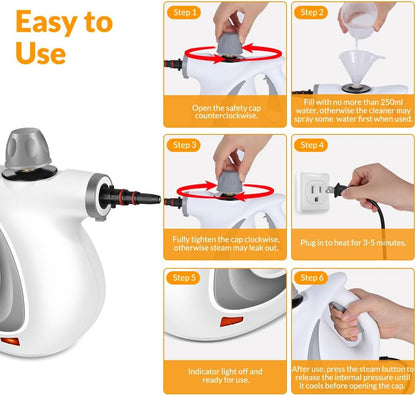 Easy to Use

Step 1

Open the safety cap counterclockwise.

Step 2

Fill with no more than 250ml water, otherwise the cleaner may spray some water first when used.

Step 3

Fully tighten the cap clockwise, otherwise steam may leak out.

Step 4

Plug in to heat for 3-5 minutes.

Step 5

Indicator light off and ready for use.

Step 6

After use, press the steam button to release the internal pressure until it cools before opening the cap.