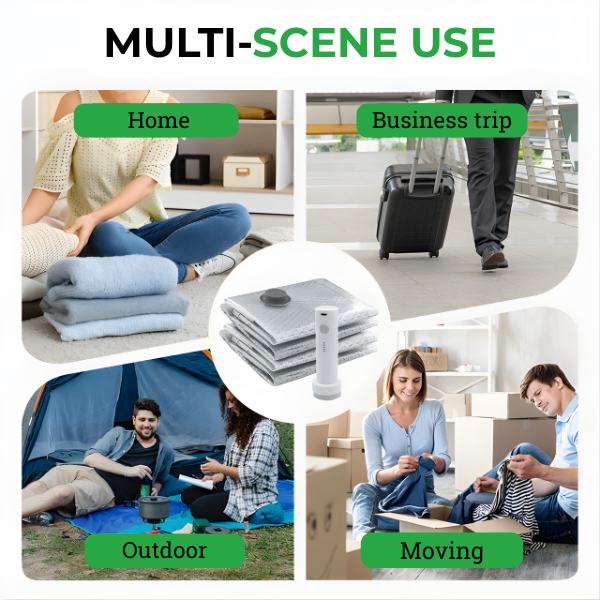 MULTI-SCENE USE

Home

Business trip

Outdoor

Moving